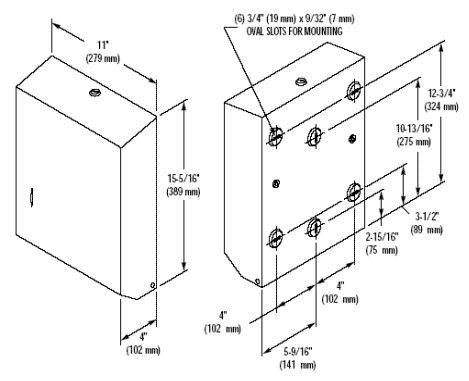 11"
(279 mm)

15-5/16"
(389 mm)

4"
(102 mm)

(6) 3/4" (19 mm) x 9/32" (7 mm)
OVAL SLOTS FOR MOUNTING

12-3/4"
(324 mm)

10-13/16"
(275 mm)

3-1/2"
(89 mm)

2-15/16"
(75 mm)

4"
(102 mm)

4"
(102 mm)

5-9/16"
(141 mm)